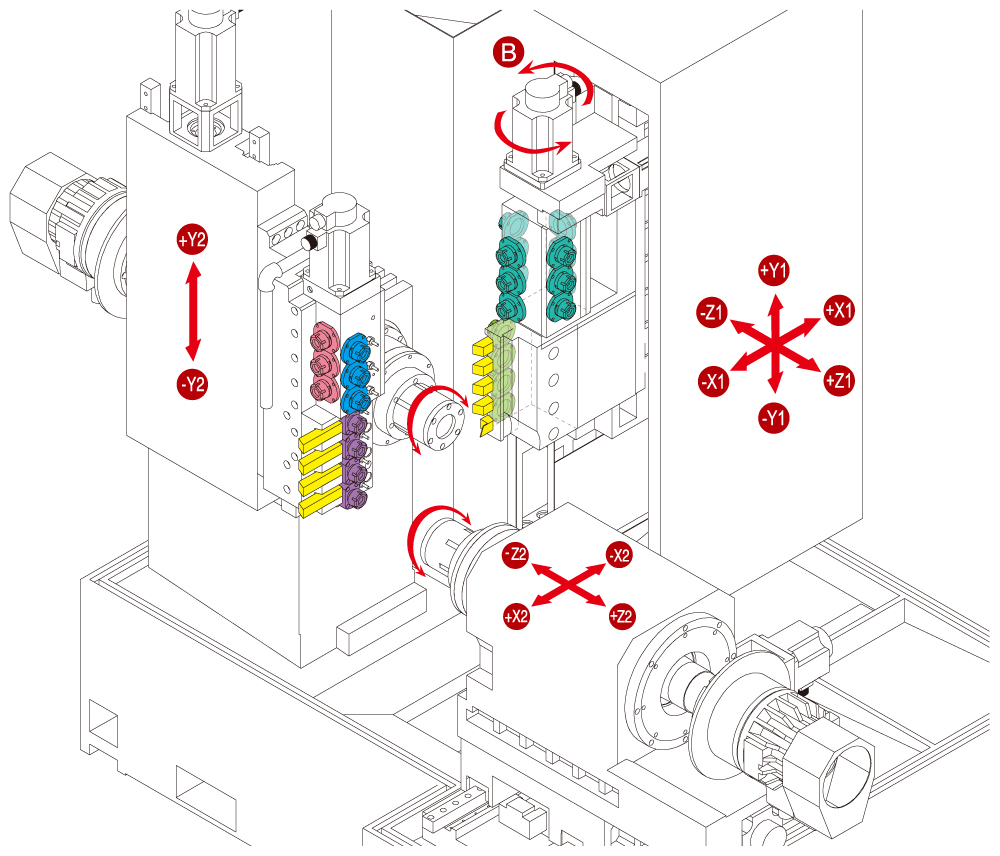 B

+Y2

-Y2

+Y1

-Z1

+X1

-X1

+Z1

-Y1

-Z2

-X2

+X2

+Z2