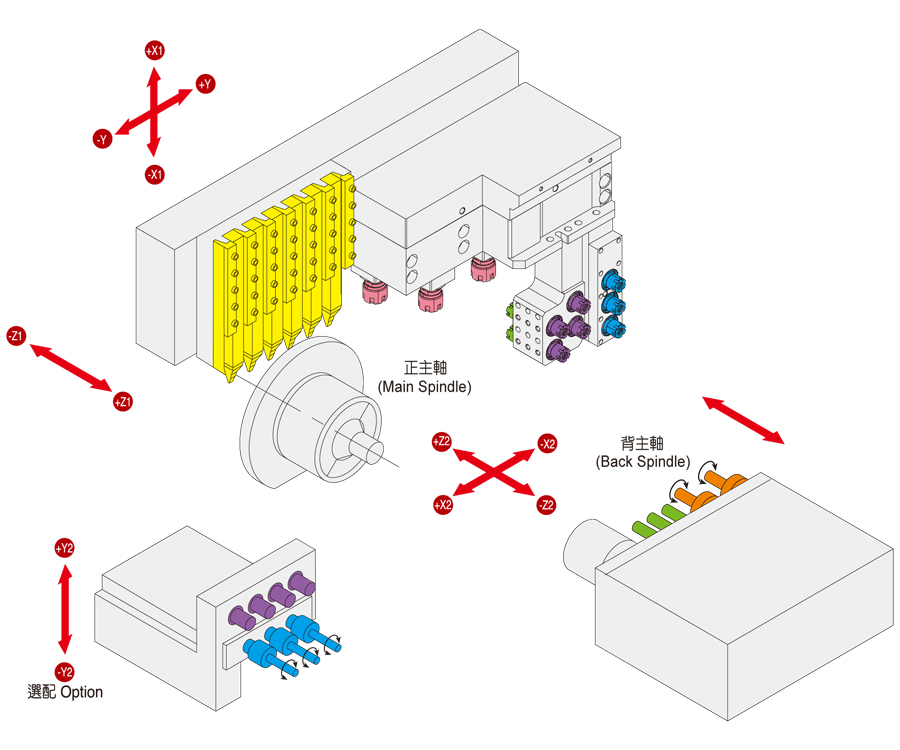 +X1
+Y
-Y
-X1
-Z1
+Z1
正主軸
(Main Spindle)
+Z2
-X2
+X2
-Z2
背主軸
(Back Spindle)
+Y2
-Y2
選配 Option