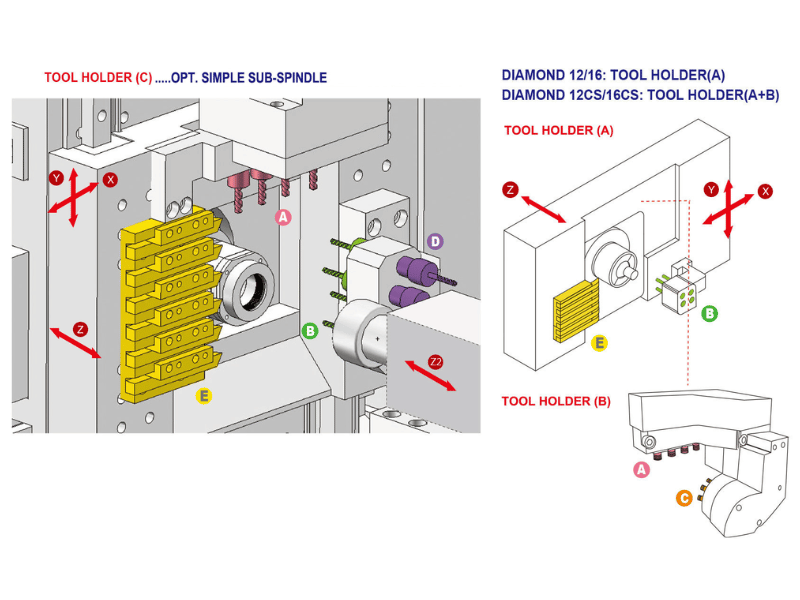 TOOL HOLDER (C) .....OPT. SIMPLE SUB-SPINDLE

Y
X
A
D
Z
B
Z2
E

DIAMOND 12/16: TOOL HOLDER(A)
DIAMOND 12CS/16CS: TOOL HOLDER(A+B)

TOOL HOLDER (A)

Z
Y
X
B
E

TOOL HOLDER (B)

A
C