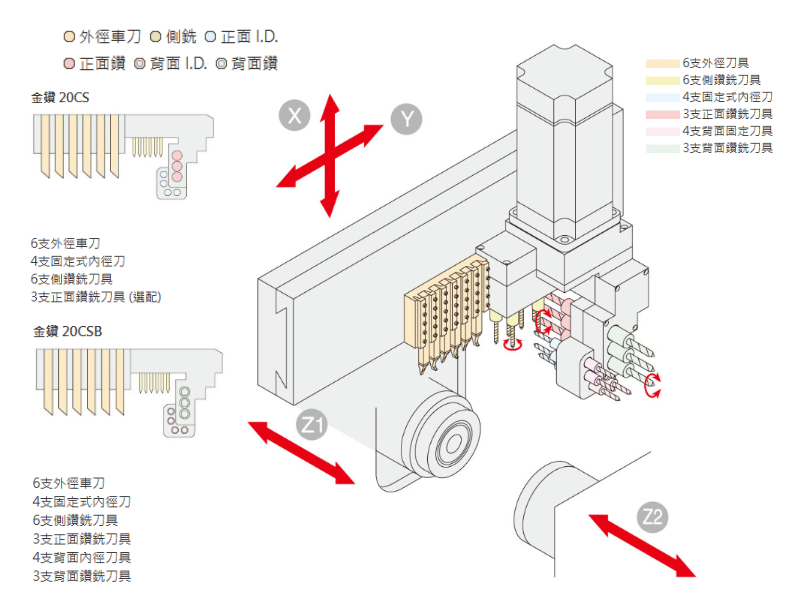 外徑車刀 側銑 正面 I.D.
正面鑽 背面 I.D. 背面鑽

金鑽 20CS

6支外徑車刀
4支固定式內徑刀
6支側鑽銑刀具
3支正面鑽銑刀具 (選配)

金鑽 20CSB

6支外徑車刀
4支固定式內徑刀
6支側鑽銑刀具
3支正面鑽銑刀具
4支背面內徑刀具
3支背面鑽銑刀具

X
Y
Z1
Z2

6支外徑刀具
6支側鑽銑刀具
4支固定式內徑刀
3支正面鑽銑刀具
4支背面固定刀具
3支背面鑽銑刀具