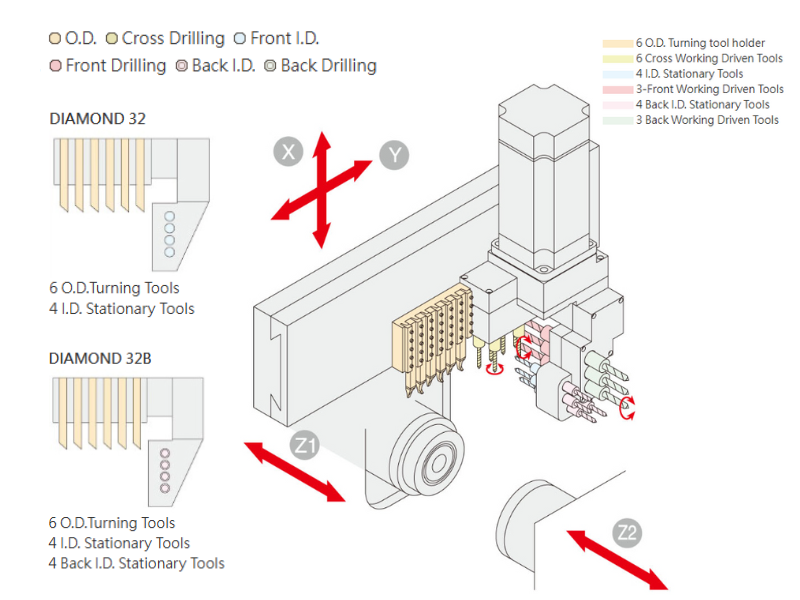 O.D. Cross Drilling Front I.D.
Front Drilling Back I.D. Back Drilling

6 O.D. Turning tool holder
6 Cross Working Driven Tools
4 I.D. Stationary Tools
3-Front Working Driven Tools
4 Back I.D. Stationary Tools
3 Back Working Driven Tools

DIAMOND 32

6 O.D.Turning Tools
4 I.D. Stationary Tools

DIAMOND 32B

6 O.D.Turning Tools
4 I.D. Stationary Tools
4 Back I.D. Stationary Tools

X
Y
Z1
Z2